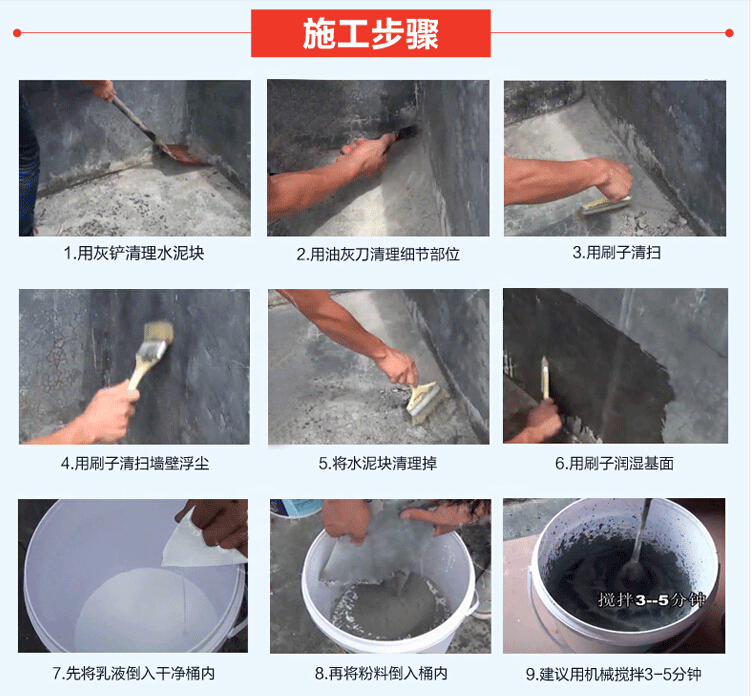 施工步骤

1.用灰铲清理水泥块

2.用油灰刀清理细节部位

3.用刷子清扫

4.用刷子清扫墙壁浮尘

5.将水泥块清理掉

6.用刷子润湿基面

7.先将乳液倒入干净桶内

8.再将粉料倒入桶内

搅拌3--5分钟

9.建议用机械搅拌3-5分钟